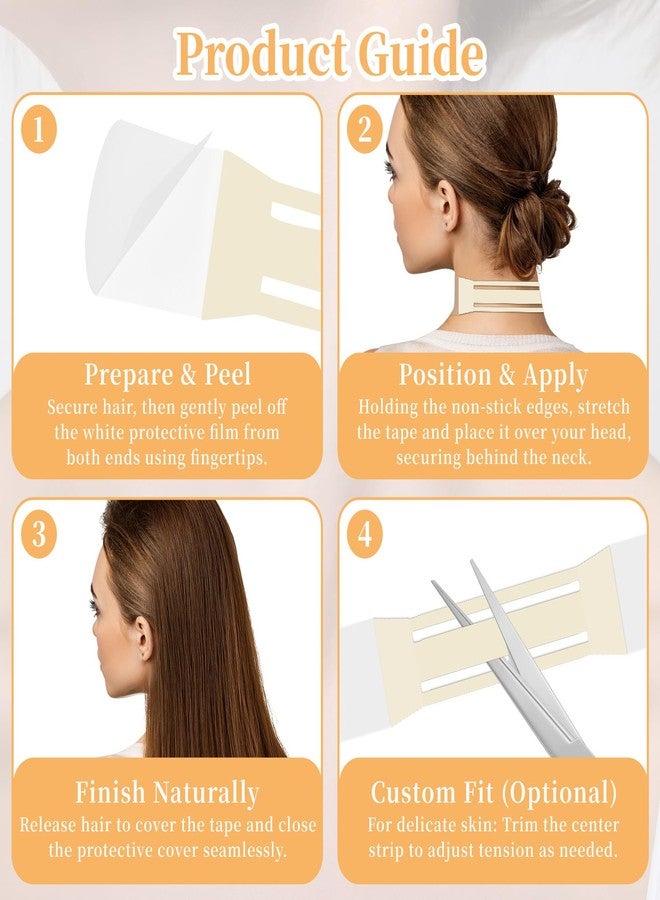 Product Guide

1

Prepare & Peel

Secure hair, then gently peel off the white protective film from both ends using fingertips.

2

Position & Apply

Holding the non-stick edges, stretch the tape and place it over your head, securing behind the neck.

3

Finish Naturally

Release hair to cover the tape and close the protective cover seamlessly.

4

Custom Fit (Optional)

For delicate skin: Trim the center strip to adjust tension as needed.